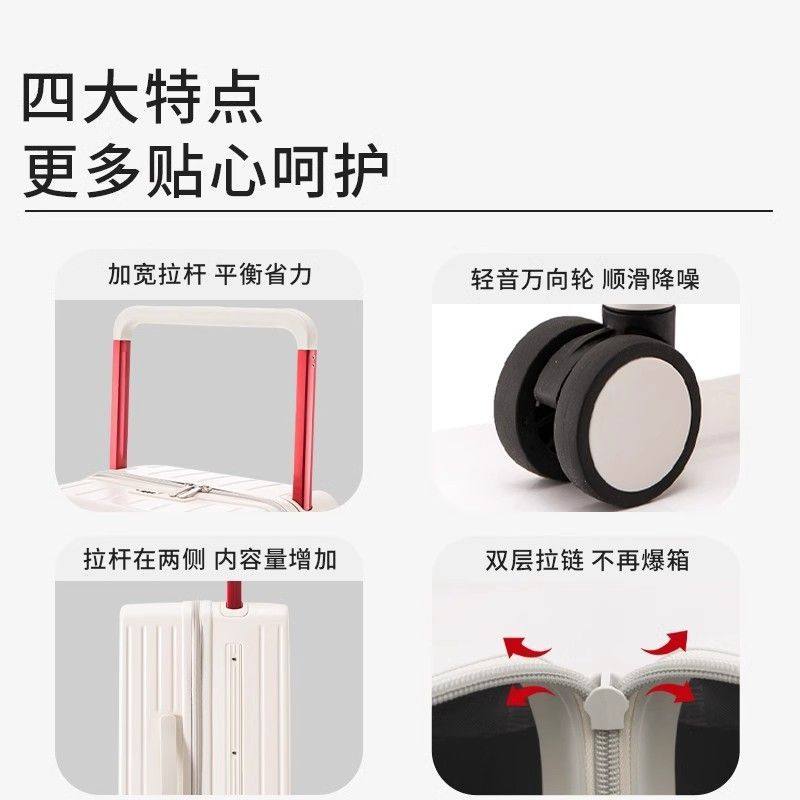 四大特点
更多贴心呵护

加宽拉杆 平衡省力

轻音万向轮 顺滑降噪

拉杆在两侧 内容量增加

双层拉链 不再爆箱