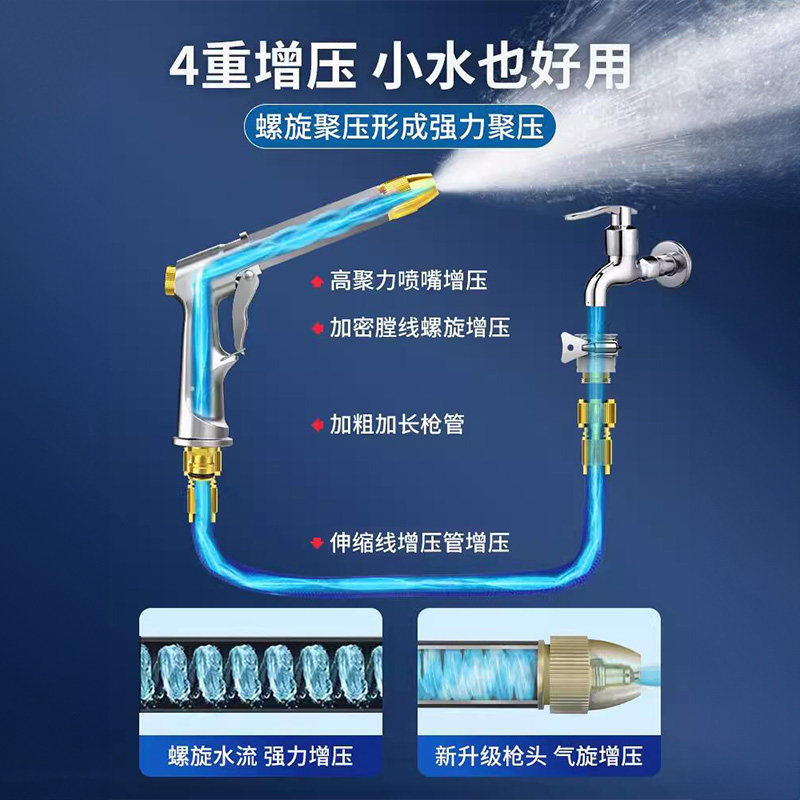 4重增压 小水也好用

螺旋聚压形成强力聚压

高聚力喷嘴增压

加密膛线螺旋增压

加粗加长枪管

伸缩线增压管增压

螺旋水流 强力增压

新升级枪头 气旋增压