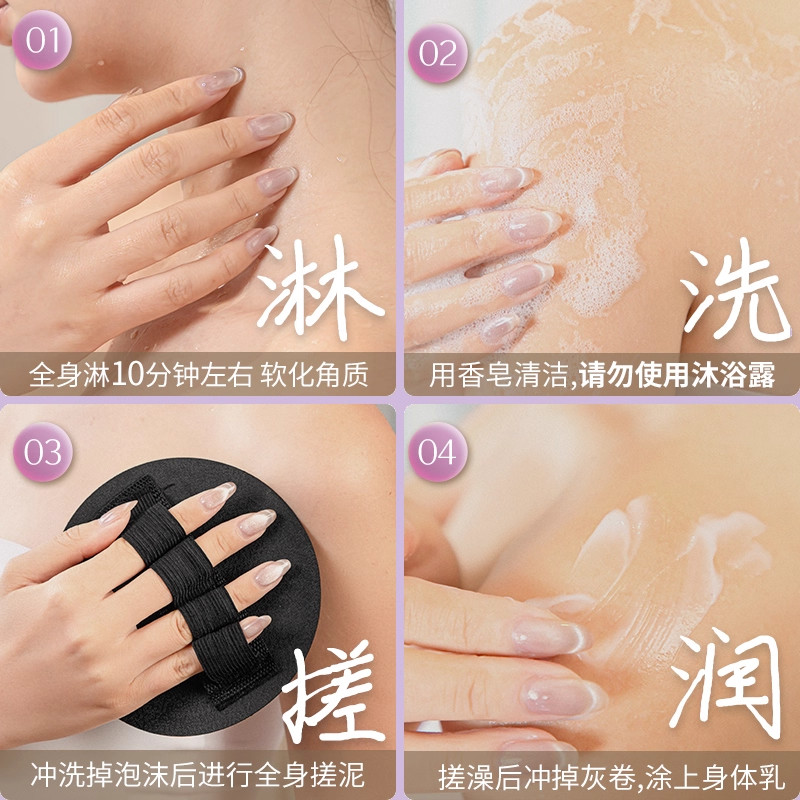 01

淋

全身淋10分钟左右 软化角质

02

洗

用香皂清洁,请勿使用沐浴露

03

搓

冲洗掉泡沫后进行全身搓泥

04

润

搓澡后冲掉灰卷,涂上身体乳