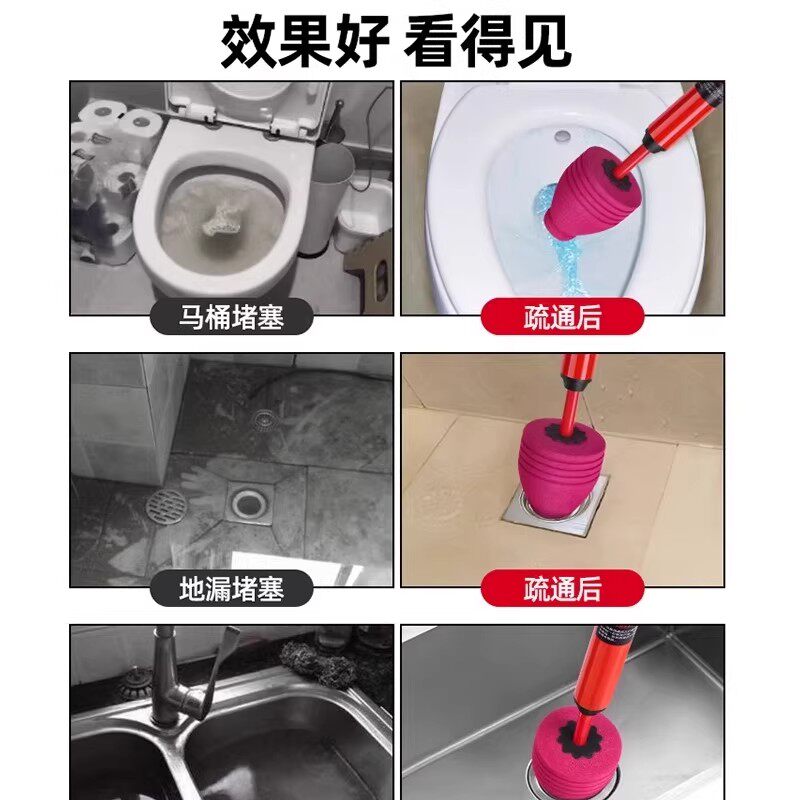 效果好 看得见

马桶堵塞

疏通后

地漏堵塞

疏通后