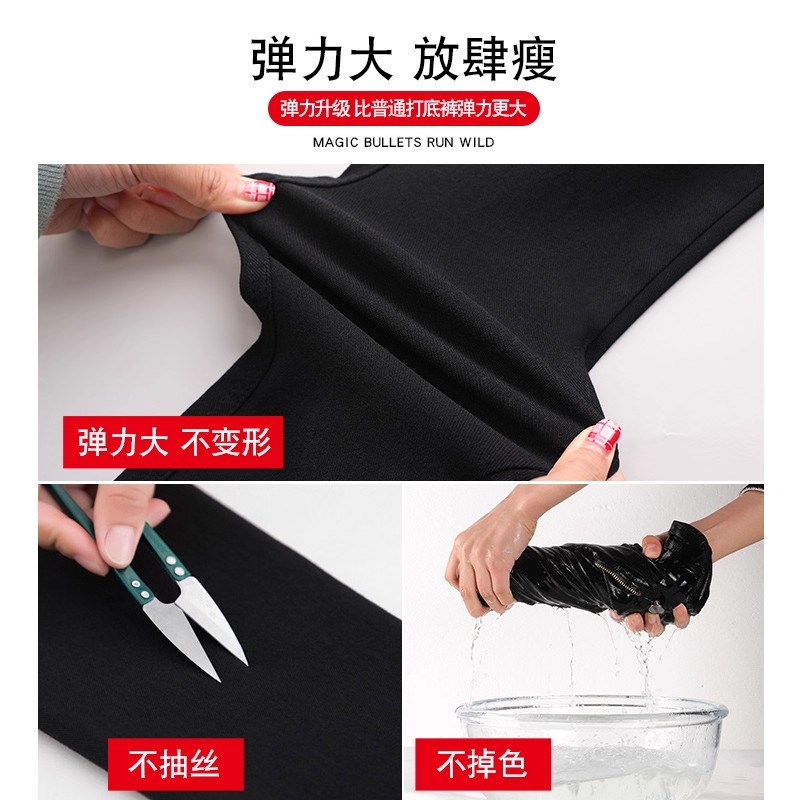 弹力大 放肆瘦

弹力升级 比普通打底裤弹力更大

MAGIC BULLETS RUN WILD

弹力大 不变形

不抽丝

不掉色