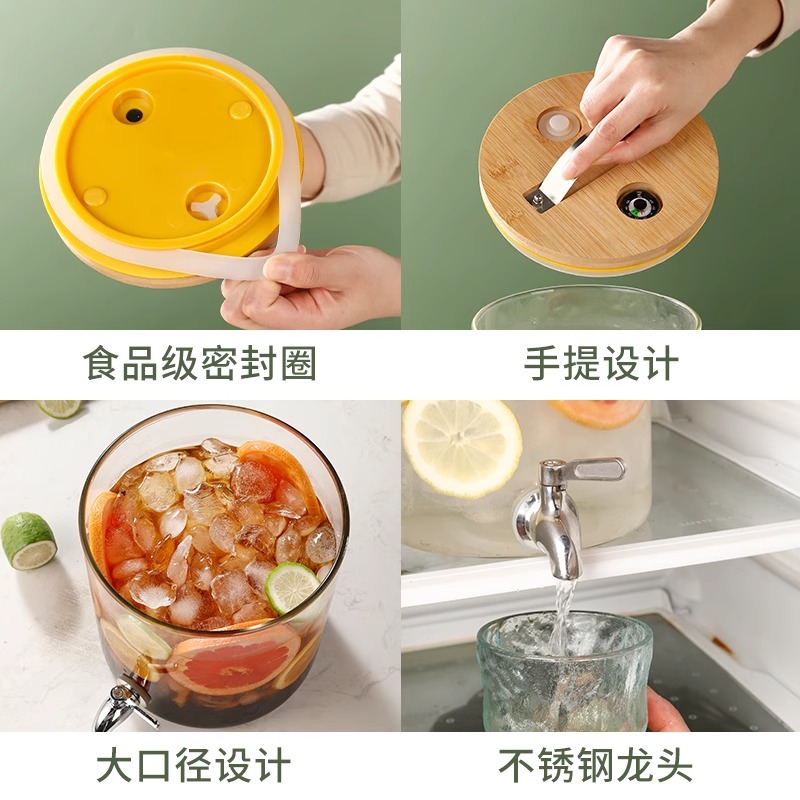 食品级密封圈

手提设计

大口径设计

不锈钢龙头