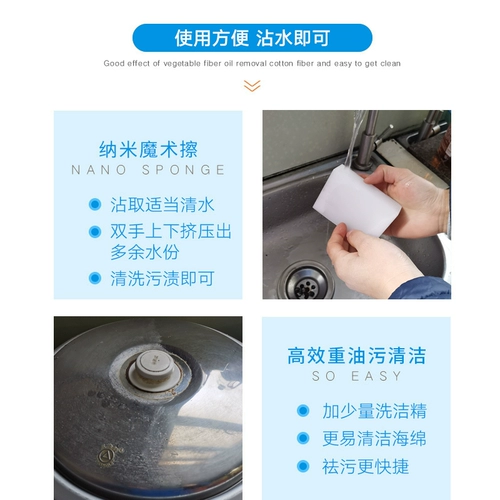 使用方便 沾水即可

Good effect of vegetable fiber oil removal cotton fiber and easy to get clean

纳米魔术擦
NANO SPONGE

沾取适当清水

双手上下挤压出多余水份

清洗污渍即可

高效重油污清洁
SO EASY

加少量洗洁精

更易清洁海绵

祛污更快捷