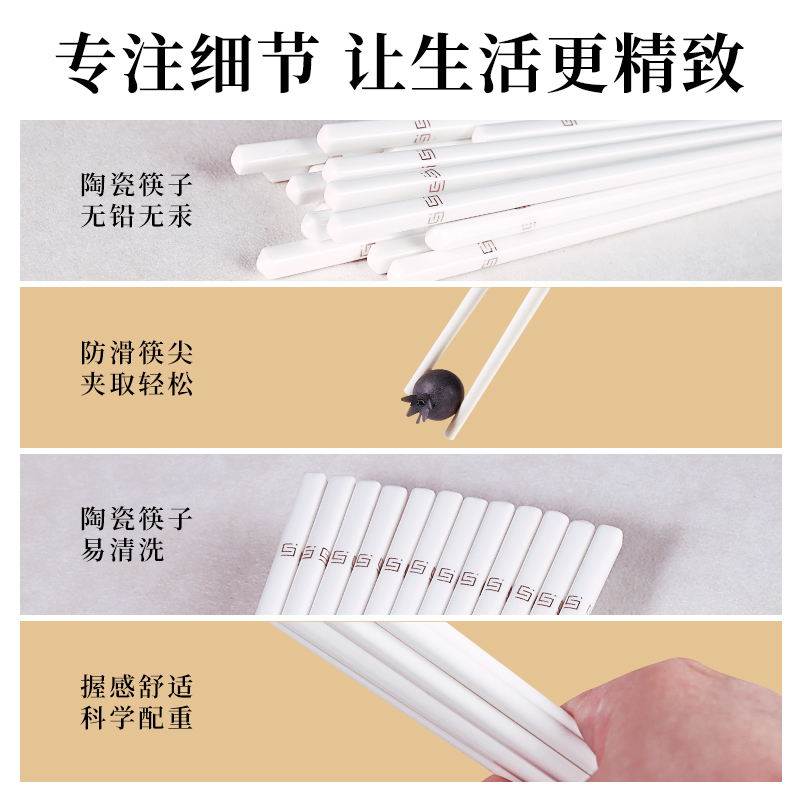 专注细节 让生活更精致

陶瓷筷子
无铅无汞

防滑筷尖
夹取轻松

陶瓷筷子
易清洗

握感舒适
科学配重