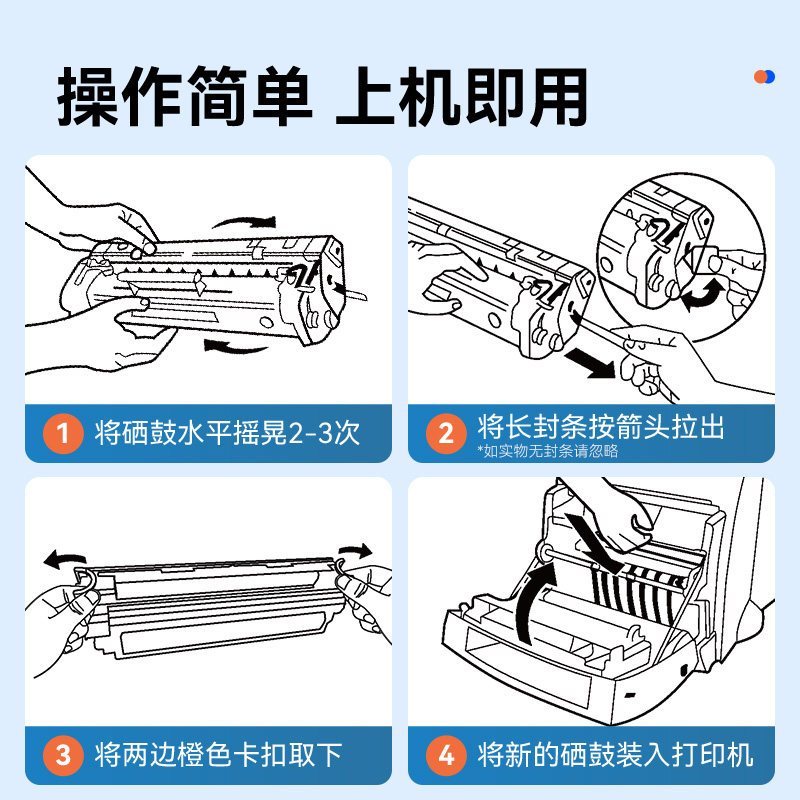 操作简单 上机即用

1 将硒鼓水平摇晃2-3次

2 将长封条按箭头拉出
*如实物无封条请忽略

3 将两边橙色卡扣取下

4 将新的硒鼓装入打印机