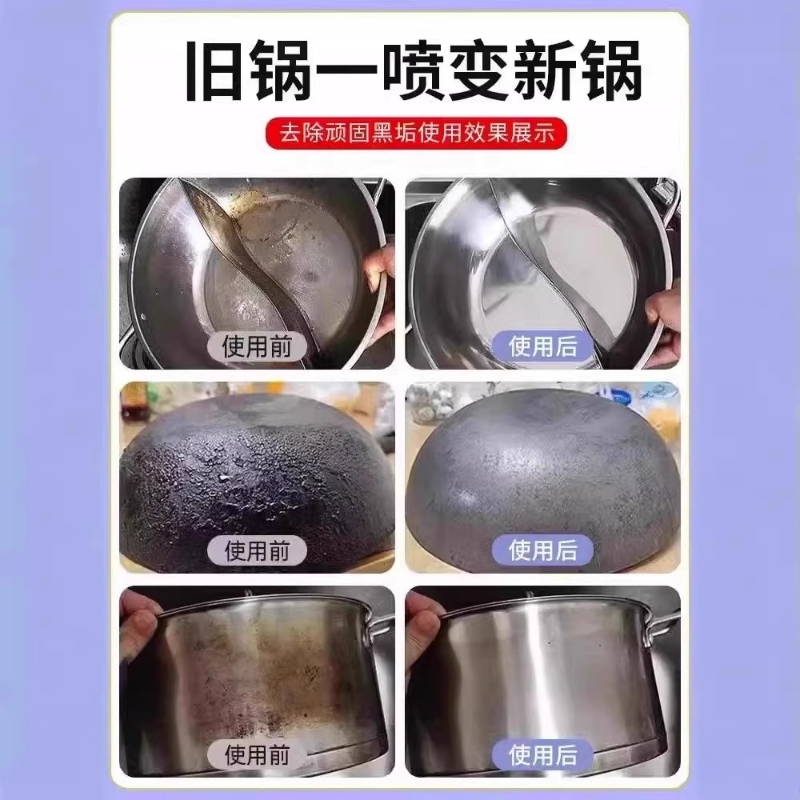 旧锅一喷变新锅

去除顽固黑垢使用效果展示

使用前

使用后

使用前

使用后

使用前

使用后