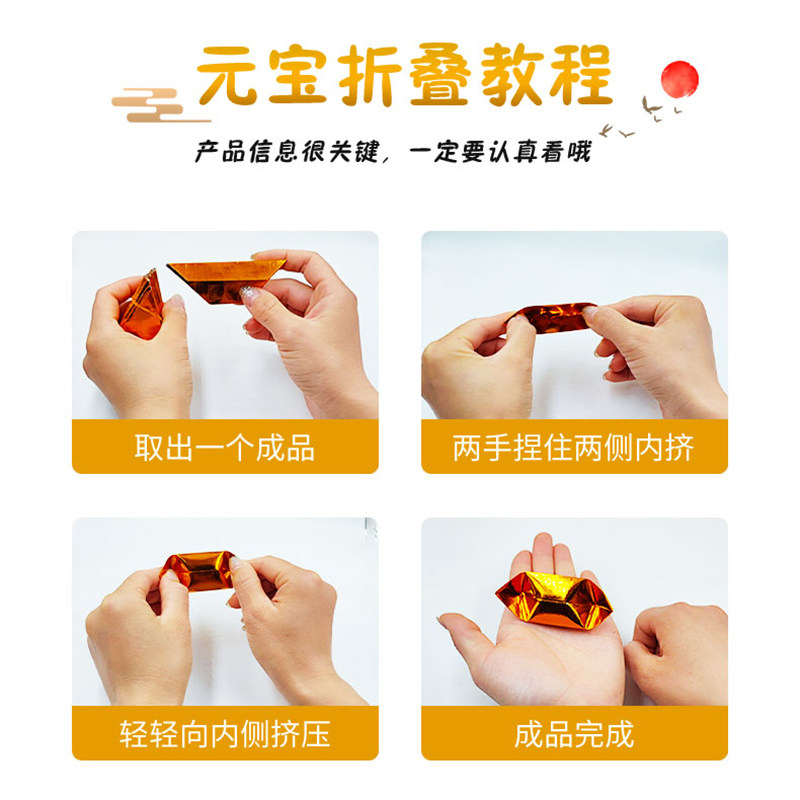 元宝折叠教程

产品信息很关键，一定要认真看哦

取出一个成品

两手捏住两侧内挤

轻轻向内侧挤压

成品完成