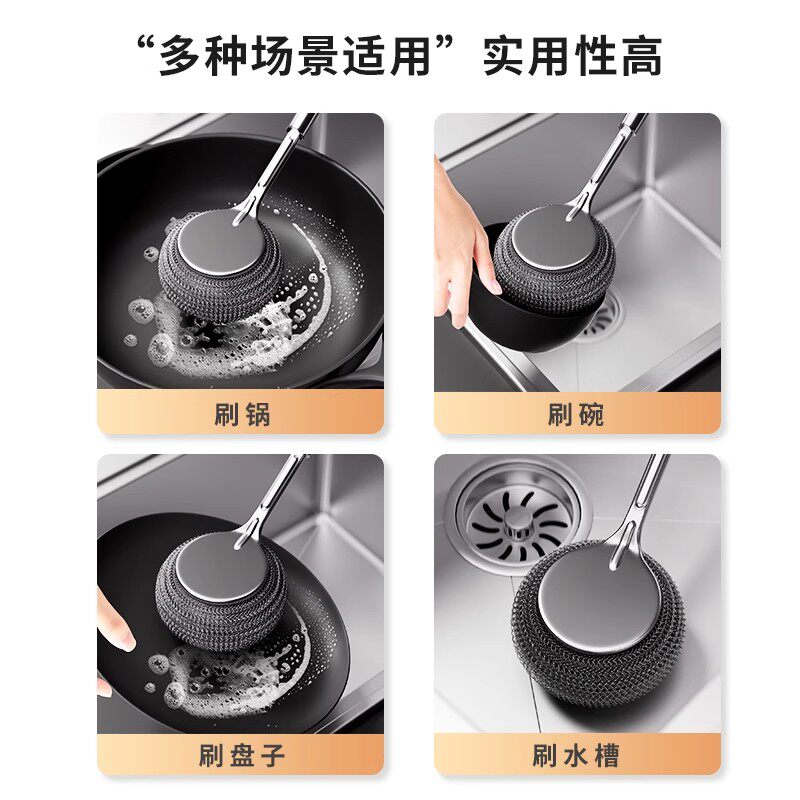 “多种场景适用”实用性高

刷锅

刷碗

刷盘子

刷水槽