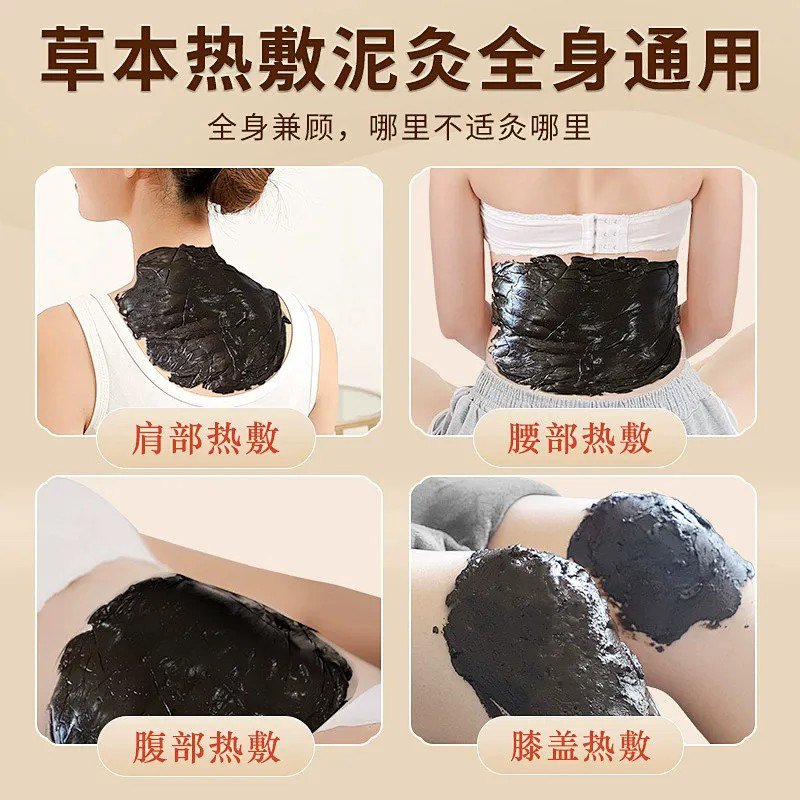 草本热敷泥灸全身通用

全身兼顾，哪里不适灸哪里

肩部热敷

腰部热敷

腹部热敷

膝盖热敷