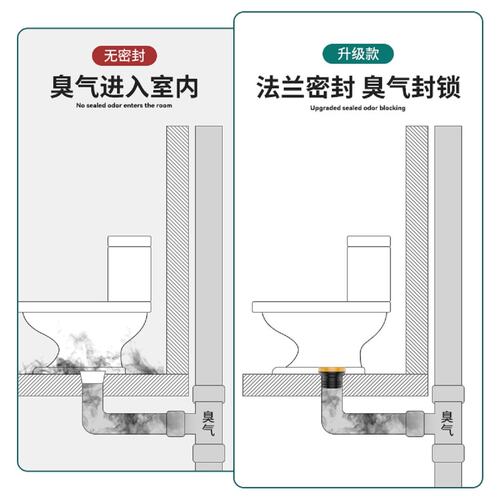 无密封

臭气进入室内

No sealed odor enters the room

臭气

升级款

法兰密封 臭气封锁

Upgraded sealed odor blocking

臭气