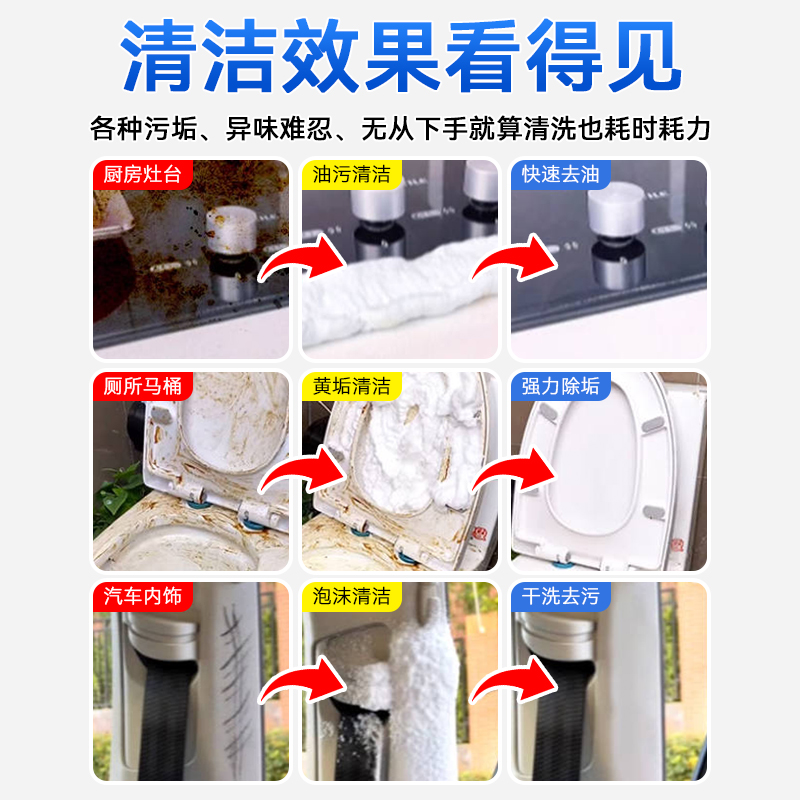 清洁效果看得见

各种污垢、异味难忍、无从下手就算清洗也耗时耗力

厨房灶台

油污清洁

快速去油

厕所马桶

黄垢清洁

强力除垢

汽车内饰

泡沫清洁

干洗去污