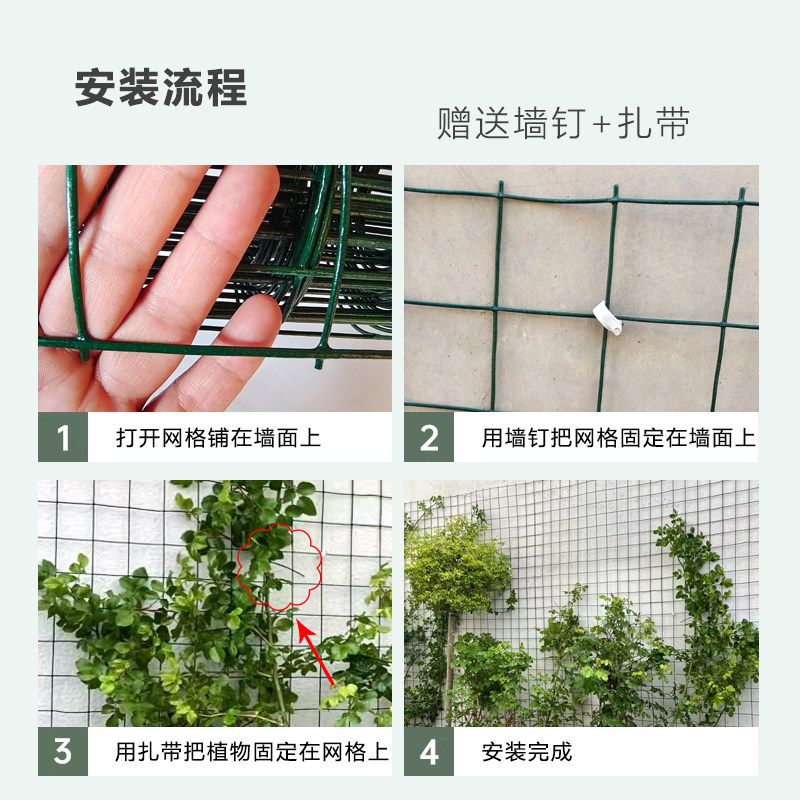 安装流程

赠送墙钉+扎带

1 打开网格铺在墙面上

2 用墙钉把网格固定在墙面上

3 用扎带把植物固定在网格上

4 安装完成