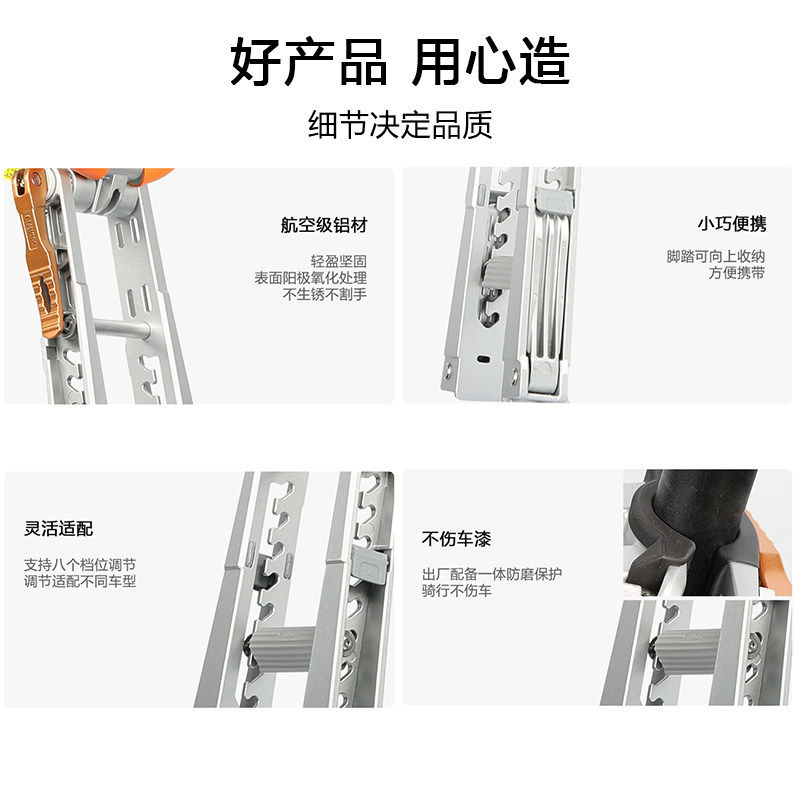 好产品 用心造

细节决定品质

航空级铝材

轻盈坚固
表面阳极氧化处理
不生锈不割手

小巧便携

脚踏可向上收纳
方便携带

灵活适配

支持八个档位调节
调节适配不同车型

不伤车漆

出厂配备一体防磨保护
骑行不伤车