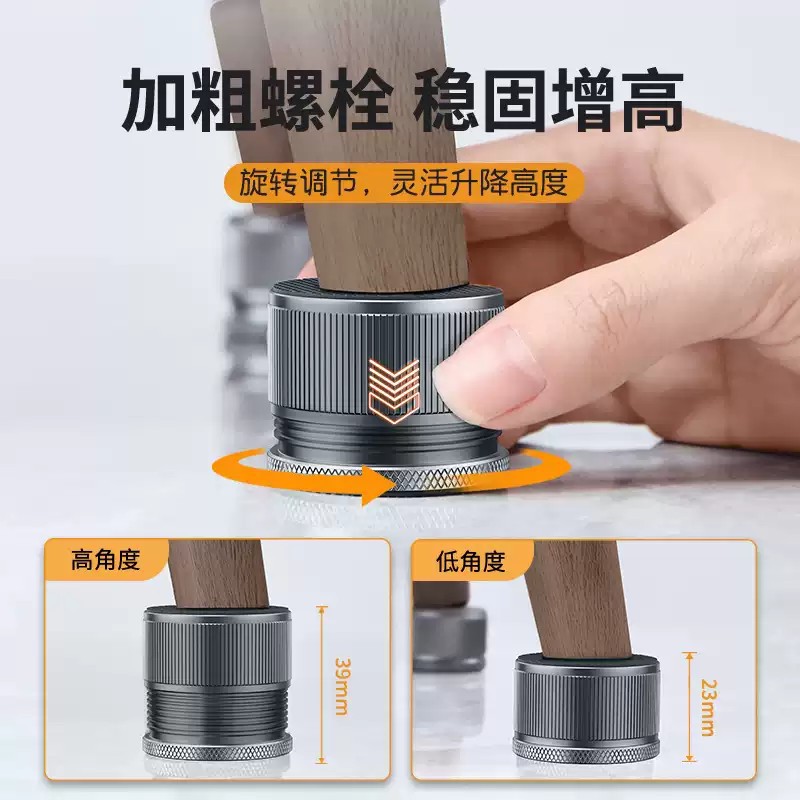 加粗螺栓 稳固增高

旋转调节，灵活升降高度

高角度

39mm

低角度

23mm