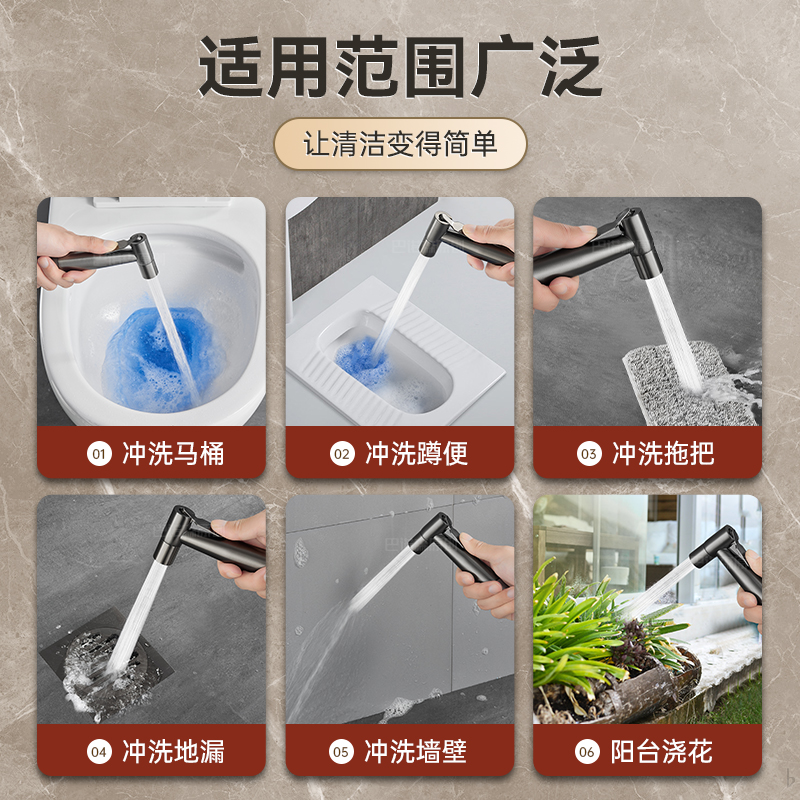 适用范围广泛

让清洁变得简单

01 冲洗马桶

02 冲洗蹲便

03 冲洗拖把

04 冲洗地漏

05 冲洗墙壁

06 阳台浇花