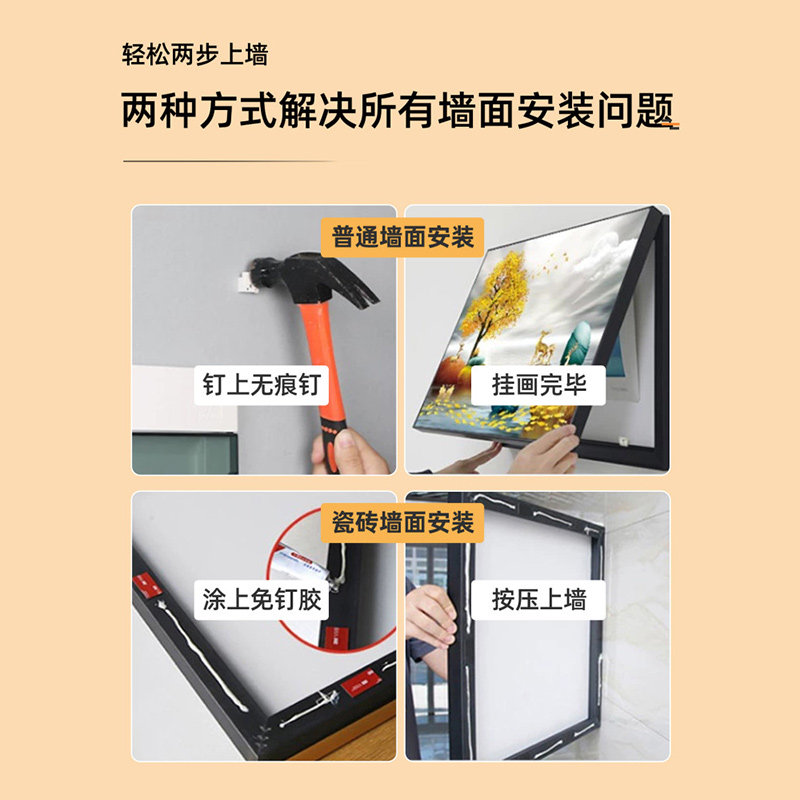 轻松两步上墙

两种方式解决所有墙面安装问题

普通墙面安装

钉上无痕钉

挂画完毕

瓷砖墙面安装

涂上免钉胶

按压上墙