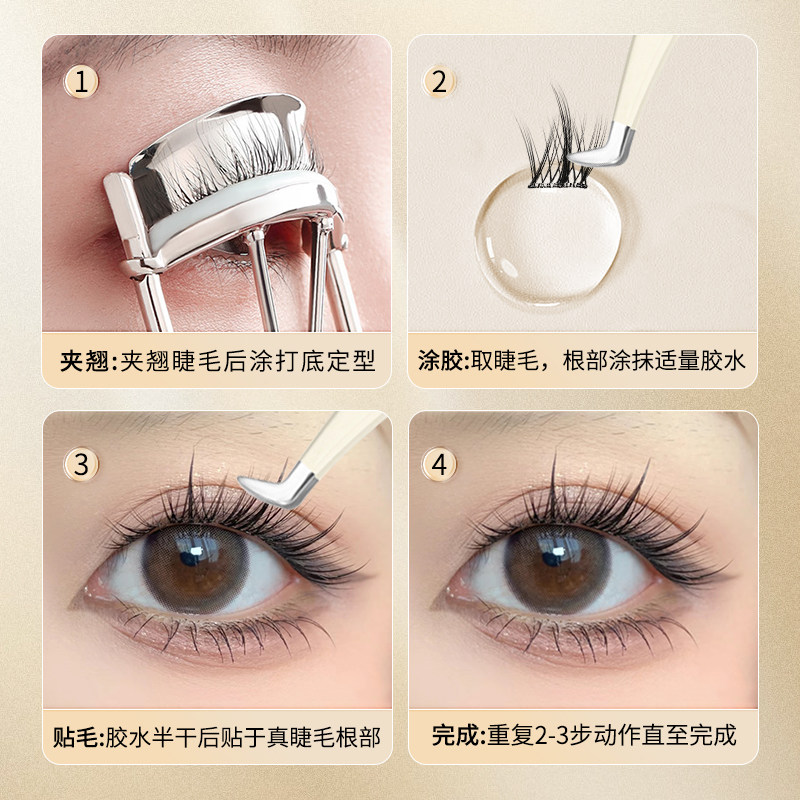 1

夹翘:夹翘睫毛后涂打底定型

2

涂胶:取睫毛，根部涂抹适量胶水

3

贴毛:胶水半干后贴于真睫毛根部

4

完成:重复2-3步动作直至完成