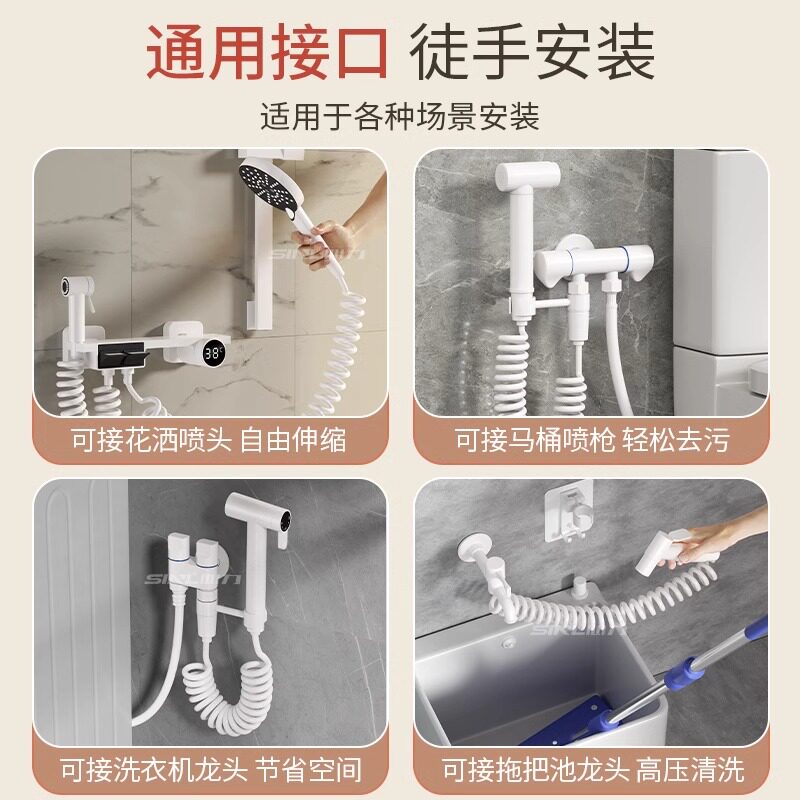 通用接口 徒手安装

适用于各种场景安装

38°

可接花洒喷头 自由伸缩

可接马桶喷枪 轻松去污

可接洗衣机龙头 节省空间

可接拖把池龙头 高压清洗