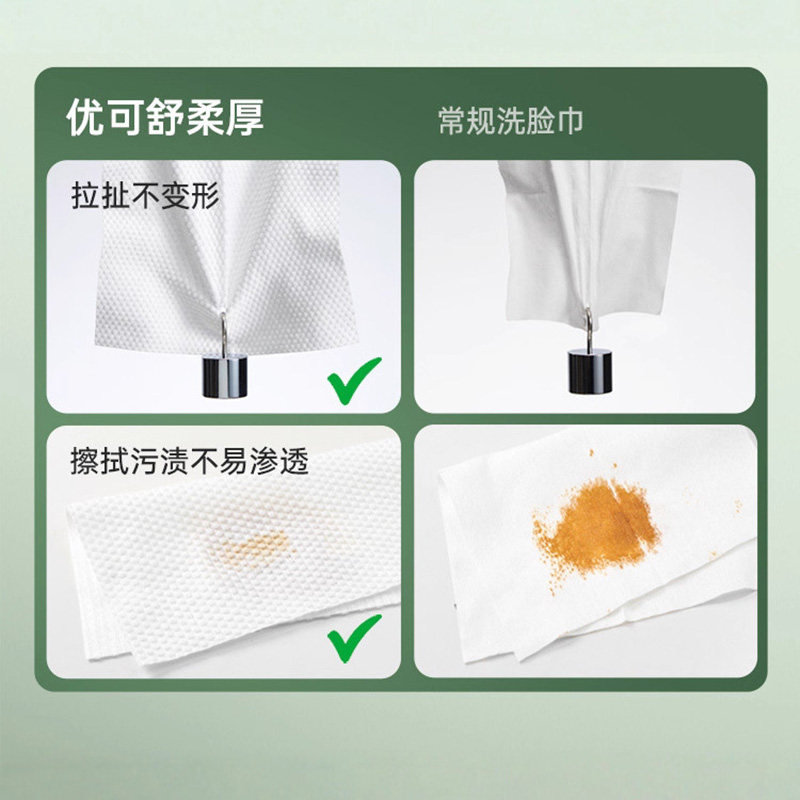 优可舒柔厚

常规洗脸巾

拉扯不变形

擦拭污渍不易渗透