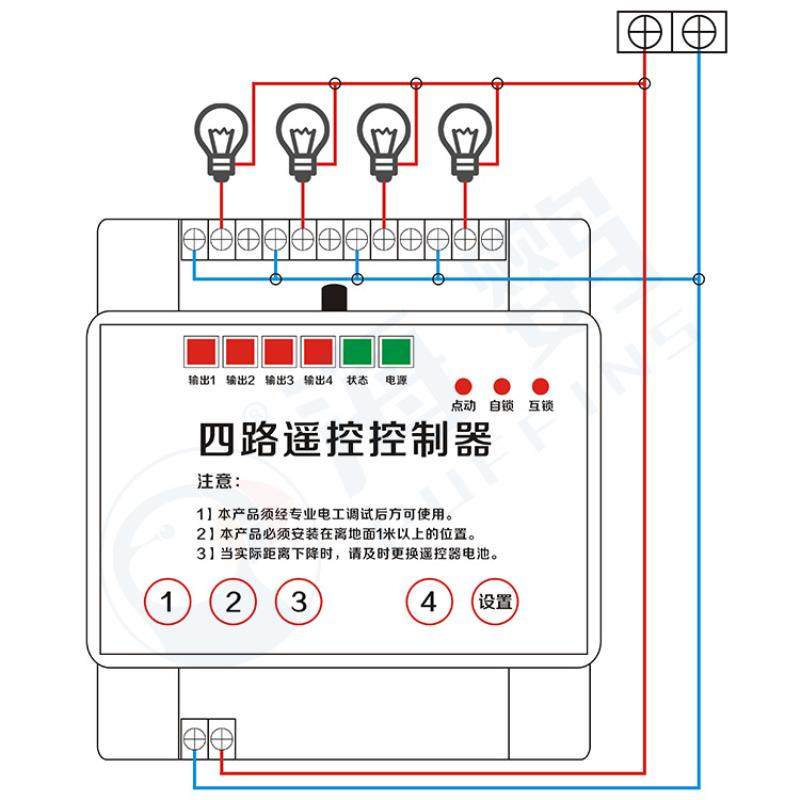 输出1 输出2 输出3 输出4 状态 电源

点动 自锁 互锁

四路遥控控制器

注意：

1】本产品须经专业电工调试后方可使用。
2】本产品必须安装在离地面1米以上的位置。
3】当实际距离下降时，请及时更换遥控器电池。

1 2 3 4 设置