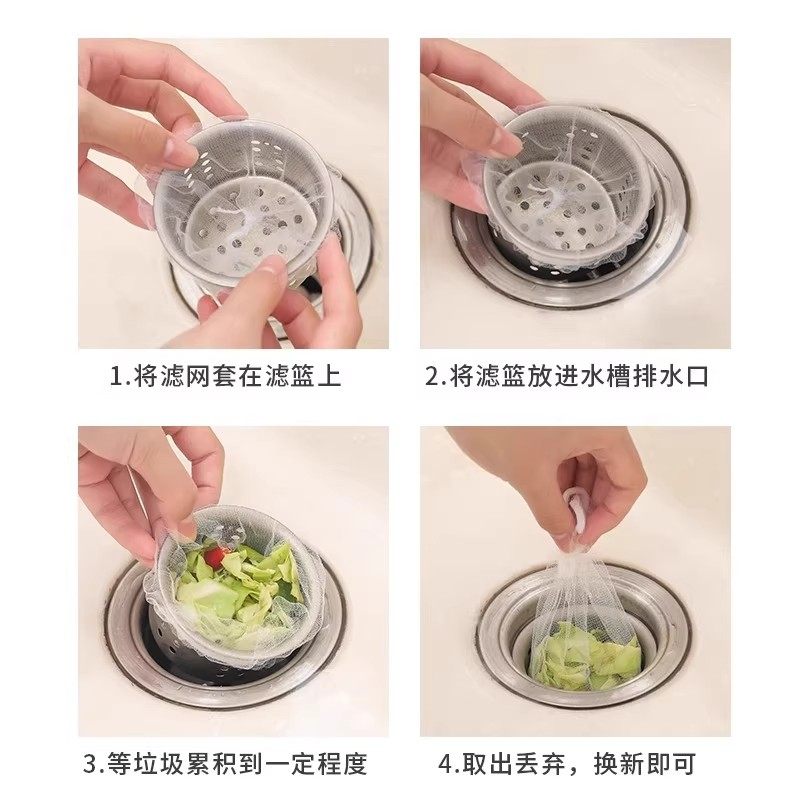 1.将滤网套在滤篮上

2.将滤篮放进水槽排水口

3.等垃圾累积到一定程度

4.取出丢弃，换新即可