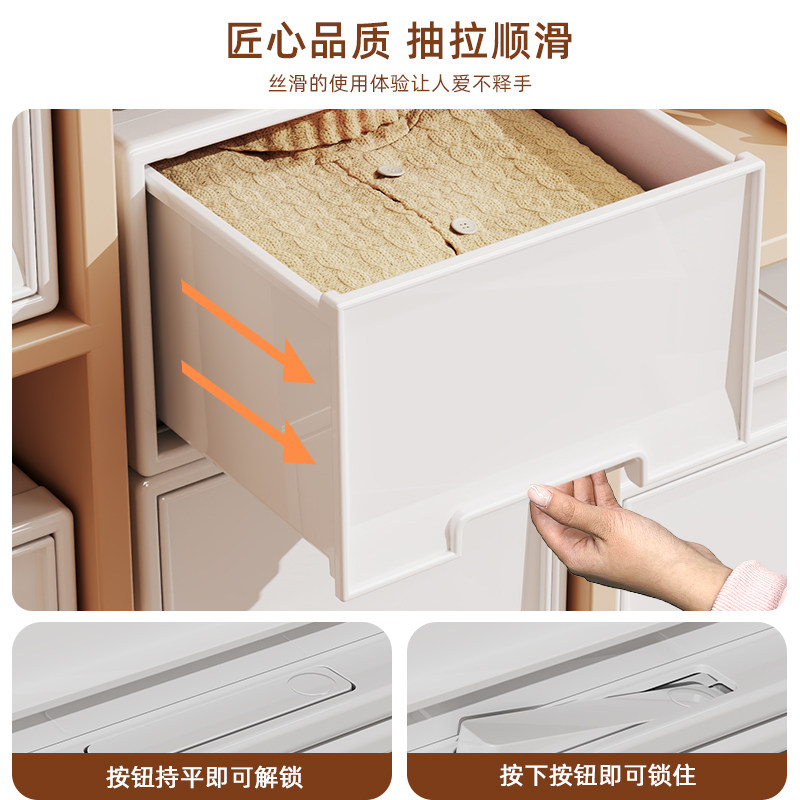 匠心品质 抽拉顺滑

丝滑的使用体验让人爱不释手

按钮持平即可解锁

按下按钮即可锁住