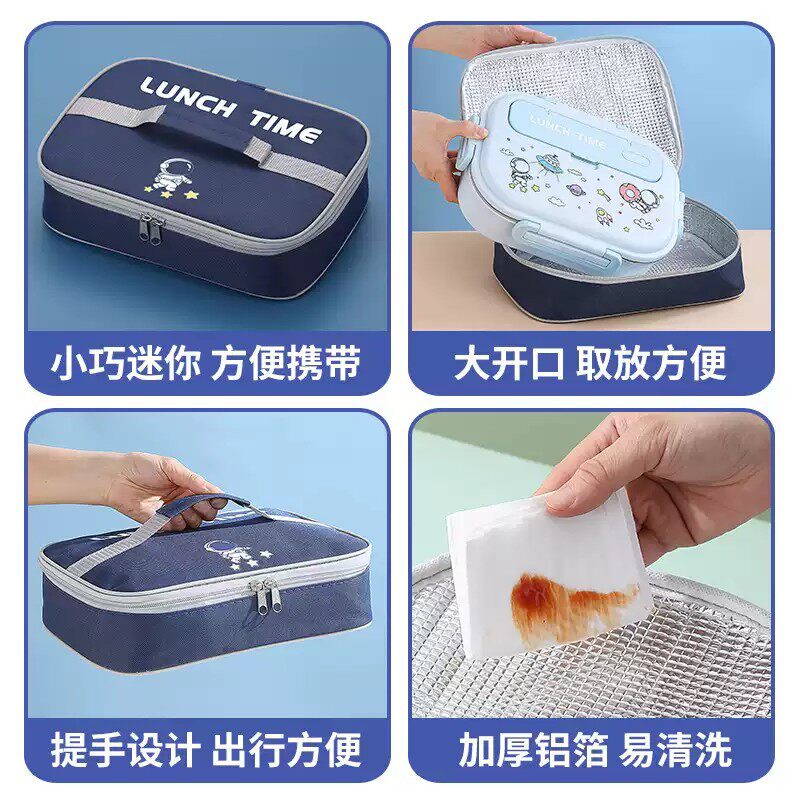 LUNCH TIME

小巧迷你 方便携带

LUNCH TIME

大开口 取放方便

提手设计 出行方便

加厚铝箔 易清洗