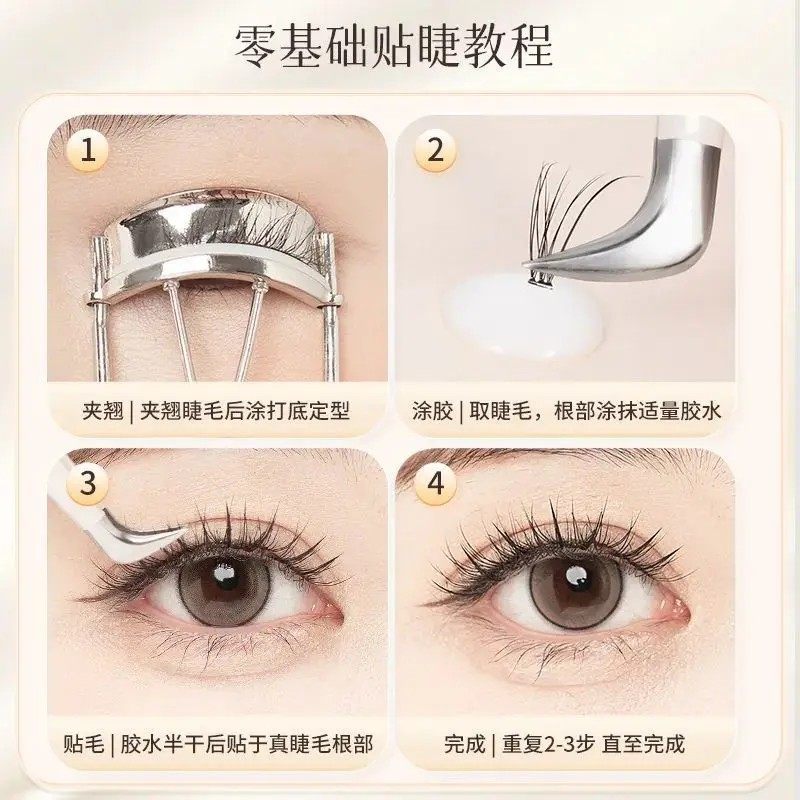 零基础贴睫教程

1

夹翘 | 夹翘睫毛后涂打底定型

2

涂胶 | 取睫毛，根部涂抹适量胶水

3

贴毛 | 胶水半干后贴于真睫毛根部

4

完成 | 重复2-3步 直至完成