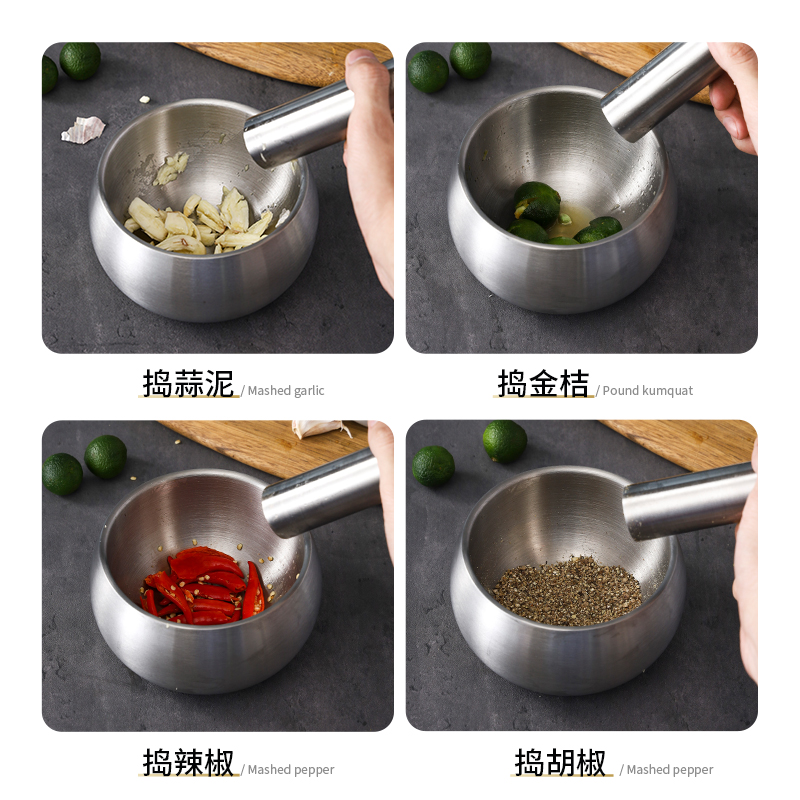 捣蒜泥 / Mashed garlic

捣金桔 / Pound kumquat

捣辣椒 / Mashed pepper

捣胡椒 / Mashed pepper