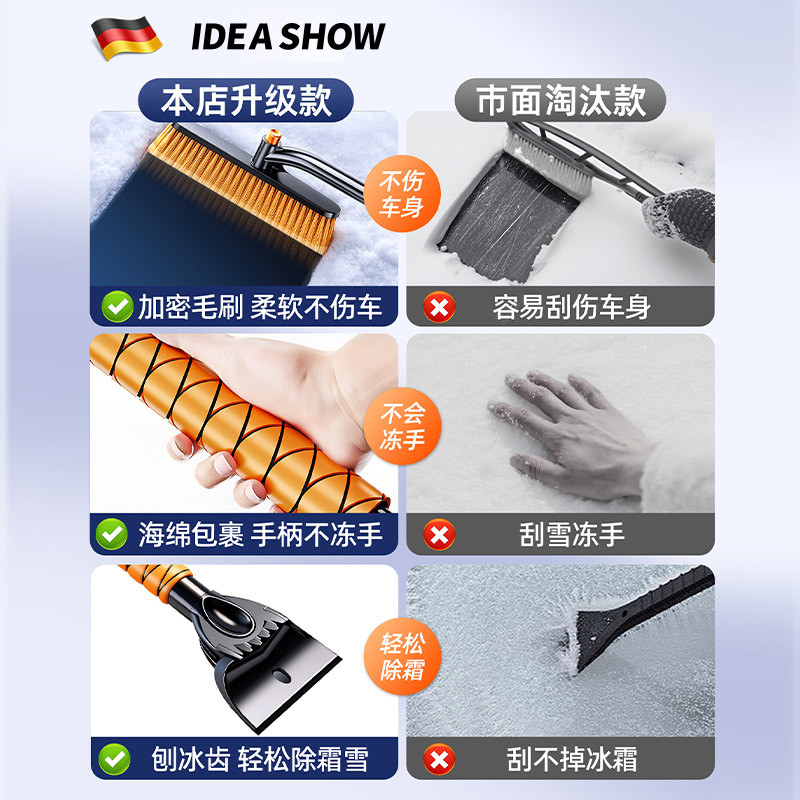 IDEA SHOW

本店升级款

市面淘汰款

不伤车身

加密毛刷 柔软不伤车

容易刮伤车身

不会冻手

海绵包裹 手柄不冻手

刮雪冻手

轻松除霜

刨冰齿 轻松除霜雪

刮不掉冰霜