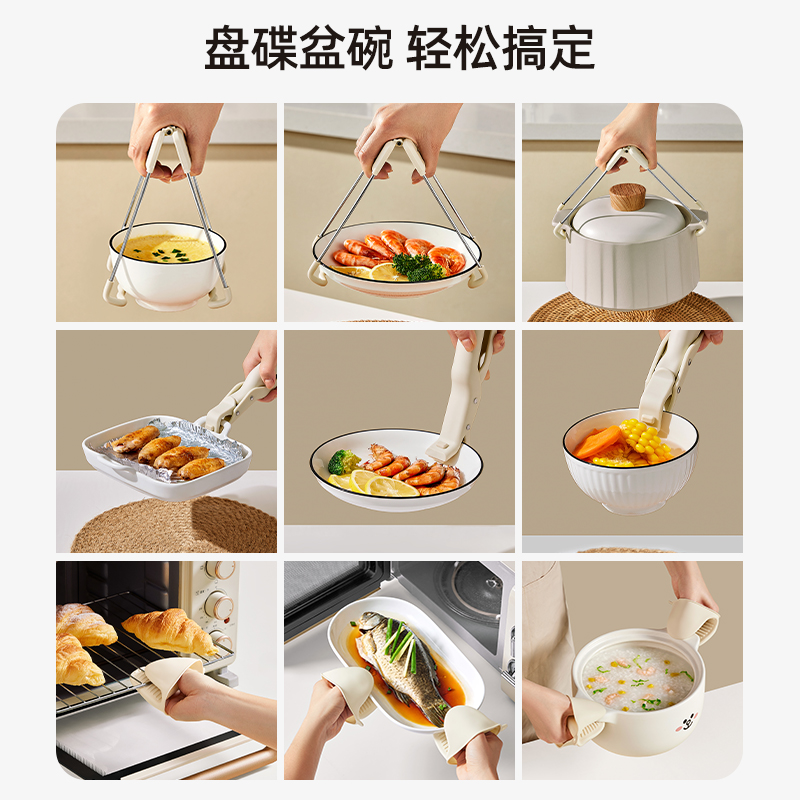 盘碟盆碗 轻松搞定