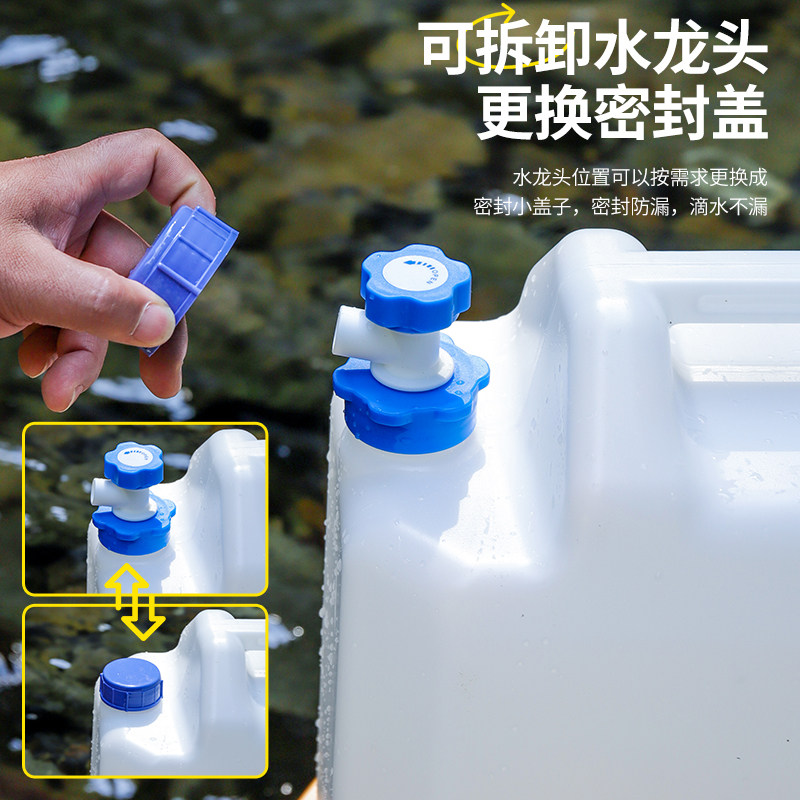 可拆卸水龙头
更换密封盖

水龙头位置可以按需求更换成
密封小盖子，密封防漏，滴水不漏

OPEN