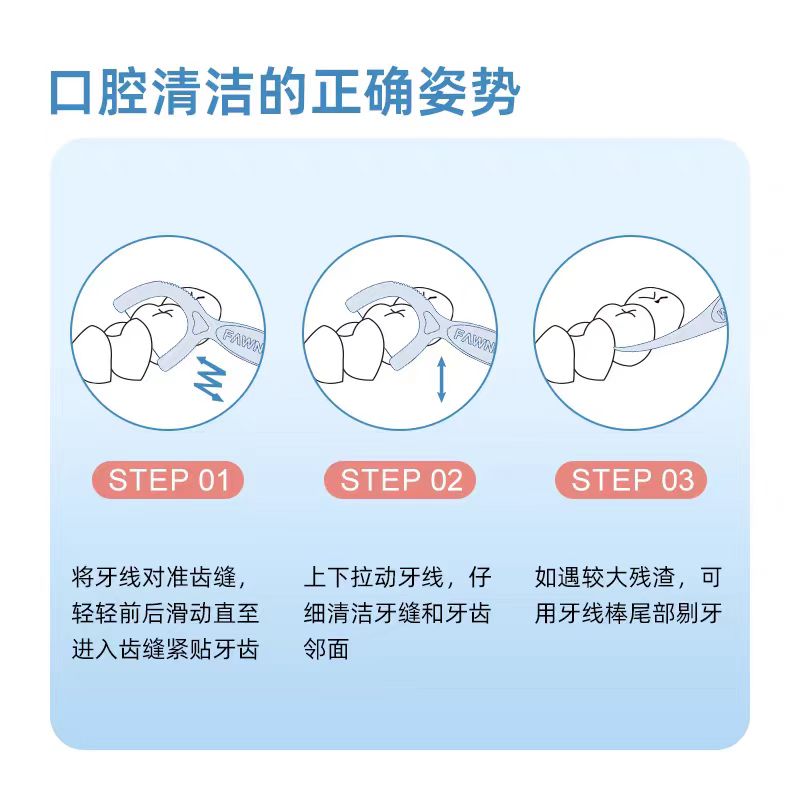 口腔清洁的正确姿势

FAWN

STEP 01

将牙线对准齿缝，轻轻前后滑动直至进入齿缝紧贴牙齿

FAWN

STEP 02

上下拉动牙线，仔细清洁牙缝和牙齿邻面

STEP 03

如遇较大残渣，可用牙线棒尾部剔牙