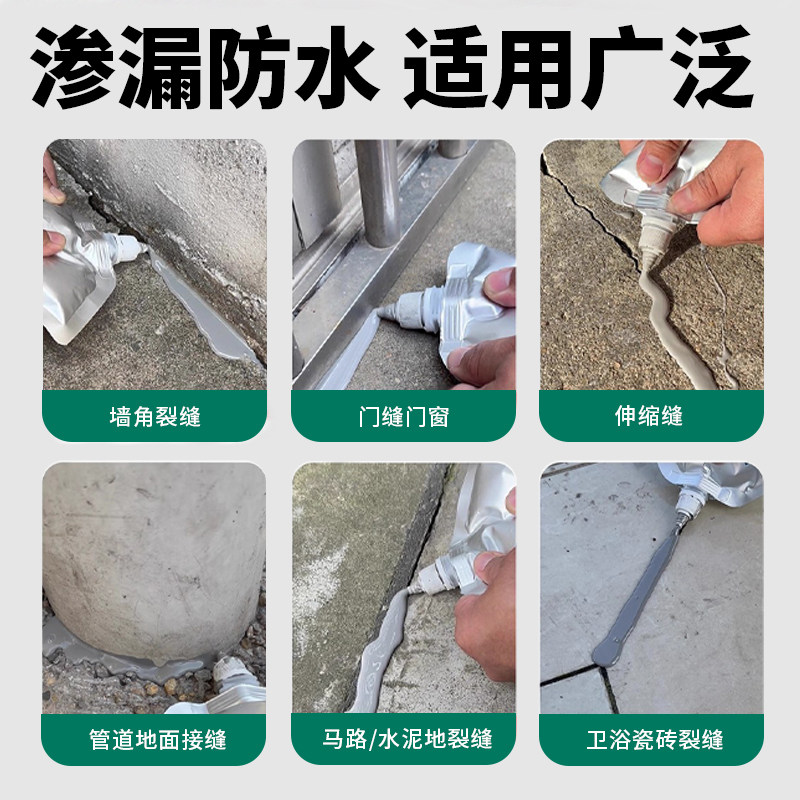 渗漏防水 适用广泛

墙角裂缝

门缝门窗

伸缩缝

管道地面接缝

马路/水泥地裂缝

卫浴瓷砖裂缝