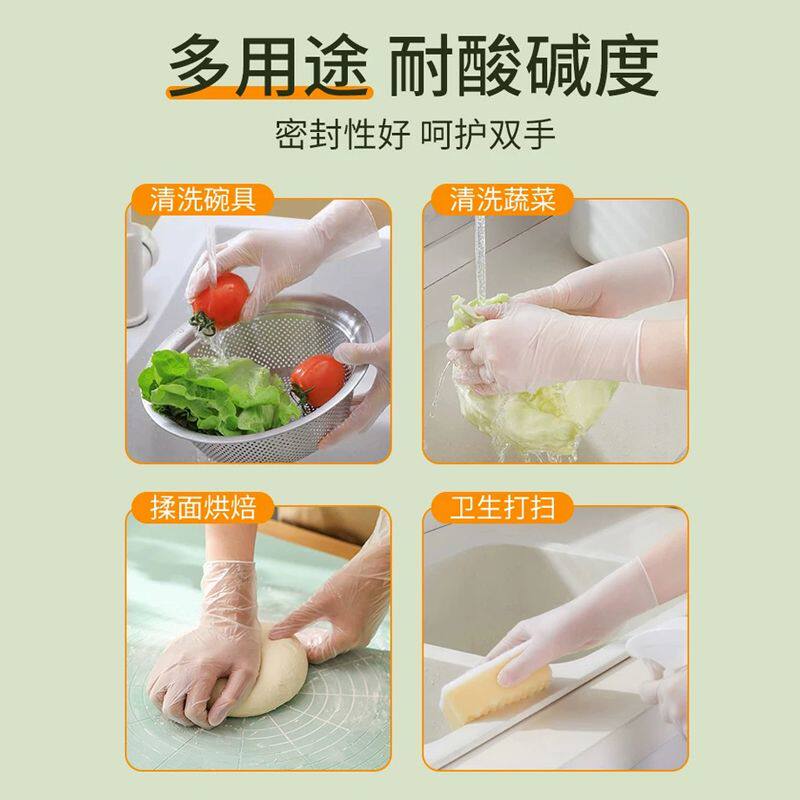 多用途 耐酸碱度

密封性好 呵护双手

清洗碗具

清洗蔬菜

揉面烘焙

卫生打扫