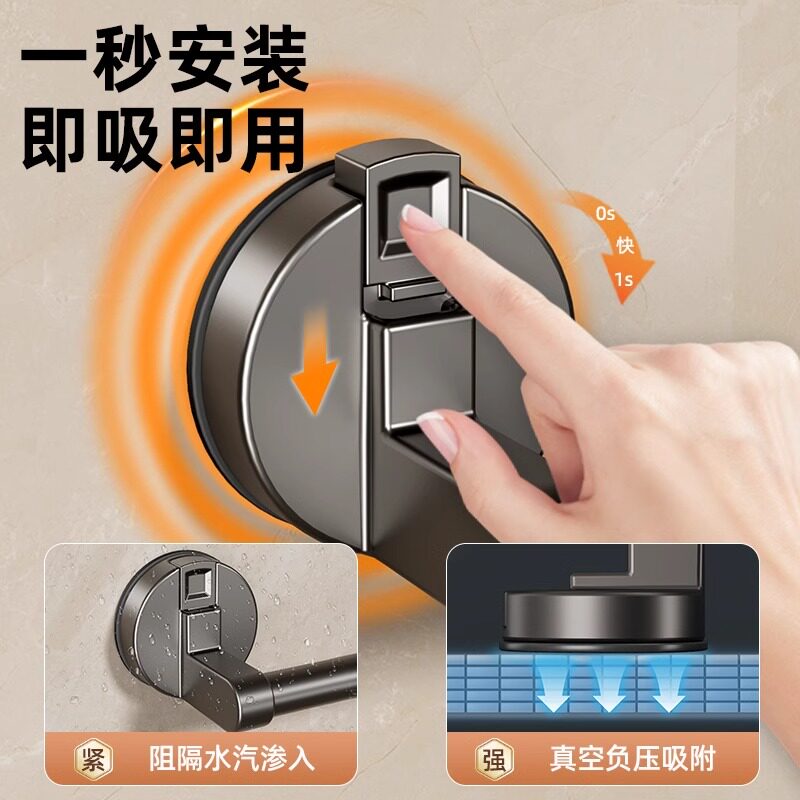 一秒安装
即吸即用

0s
快
1s

紧 阻隔水汽渗入

强 真空负压吸附