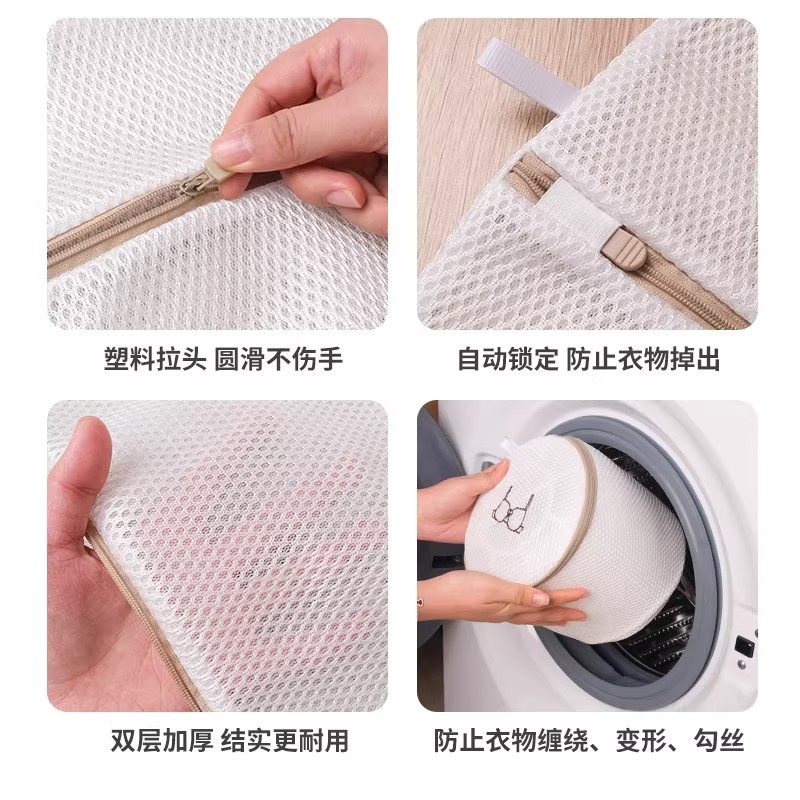 塑料拉头 圆滑不伤手

自动锁定 防止衣物掉出

双层加厚 结实更耐用

防止衣物缠绕、变形、勾丝