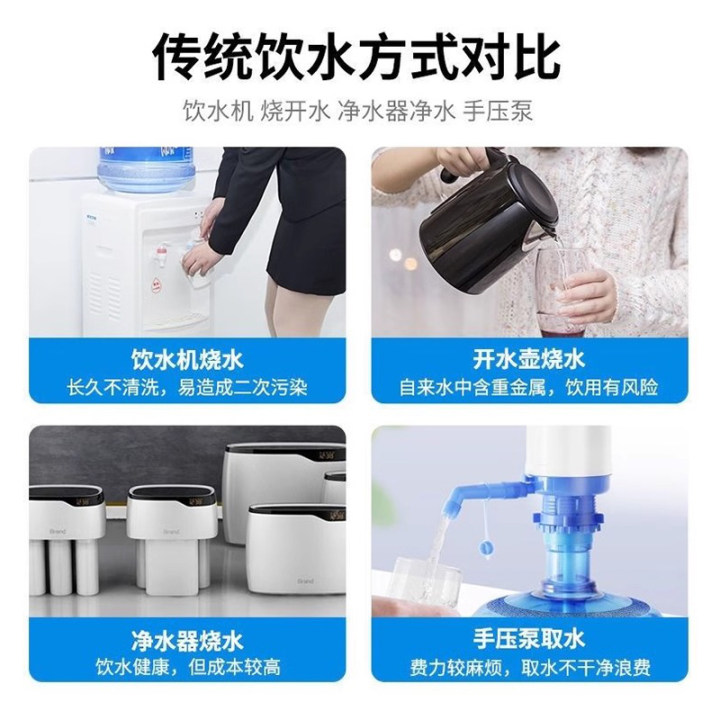 传统饮水方式对比

饮水机 烧开水 净水器净水 手压泵

饮水机烧水
长久不清洗，易造成二次污染

开水壶烧水
自来水中含重金属，饮用有风险

Brand

Brand

Brand

净水器烧水
饮水健康，但成本较高

手压泵取水
费力较麻烦，取水不干净浪费