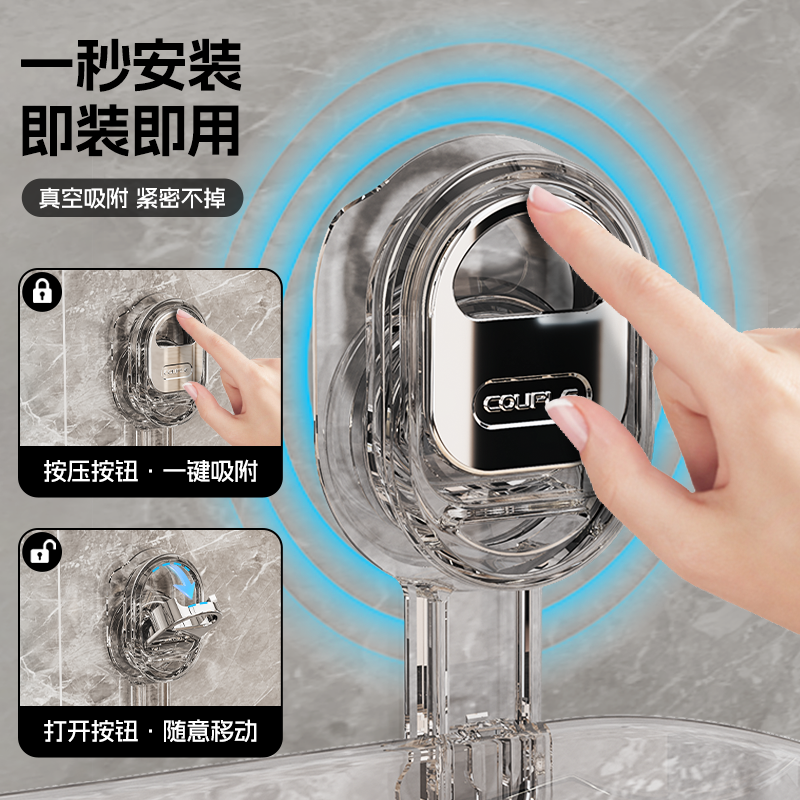 一秒安装
即装即用

真空吸附 紧密不掉

按压按钮 · 一键吸附

打开按钮 · 随意移动

COUPLE