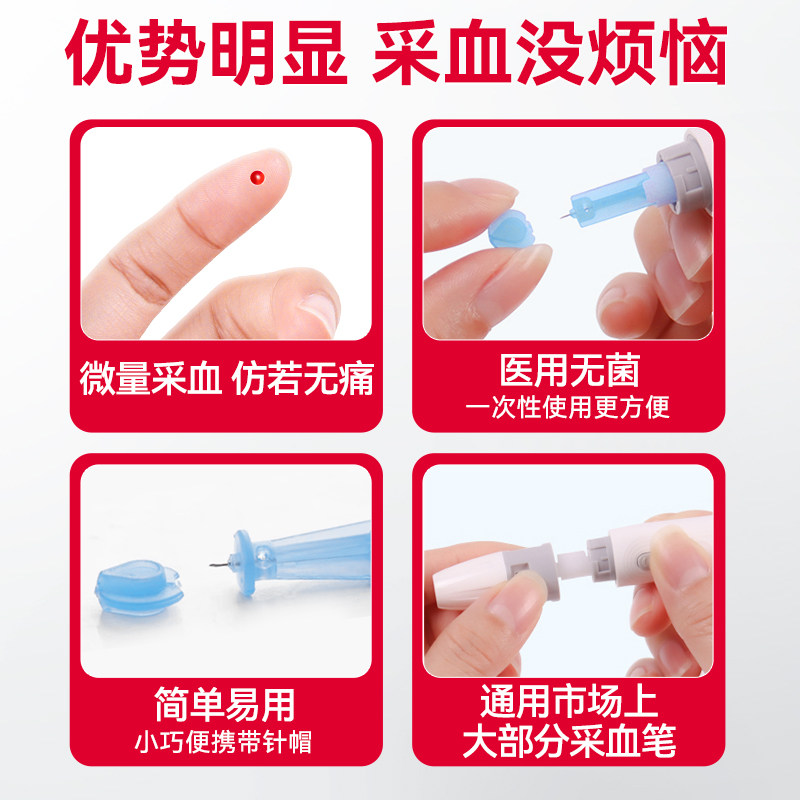 优势明显 采血没烦恼

微量采血 仿若无痛

医用无菌
一次性使用更方便

简单易用
小巧便携带针帽

通用市场上
大部分采血笔