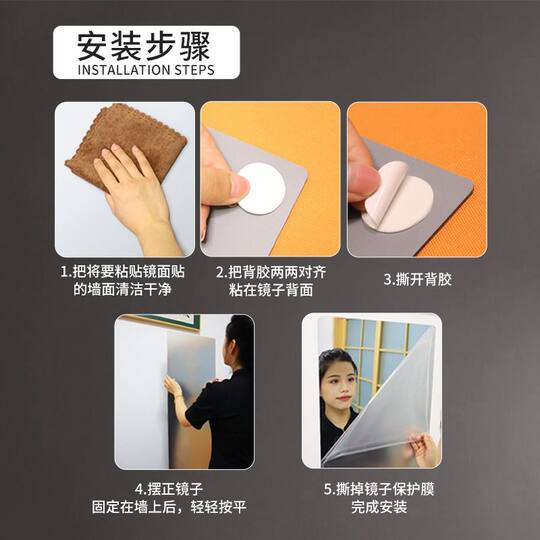 安装步骤
INSTALLATION STEPS

1.把将要粘贴镜面贴的墙面清洁干净

2.把背胶两两对齐粘在镜子背面

3.撕开背胶

4.摆正镜子
固定在墙上后，轻轻按平

5.撕掉镜子保护膜
完成安装