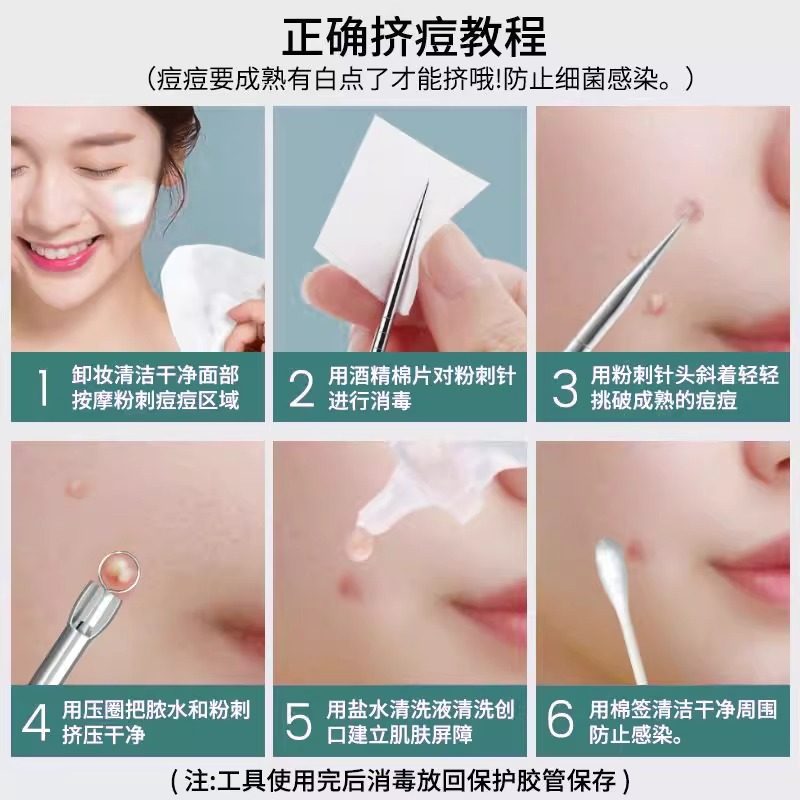 正确挤痘教程
（痘痘要成熟有白点了才能挤哦!防止细菌感染。）

1 卸妆清洁干净面部按摩粉刺痘痘区域

2 用酒精棉片对粉刺针进行消毒

3 用粉刺针头斜着轻轻挑破成熟的痘痘

4 用压圈把脓水和粉刺挤压干净

5 用盐水清洗液清洗创口建立肌肤屏障

6 用棉签清洁干净周围防止感染。

（注:工具使用完后消毒放回保护胶管保存）