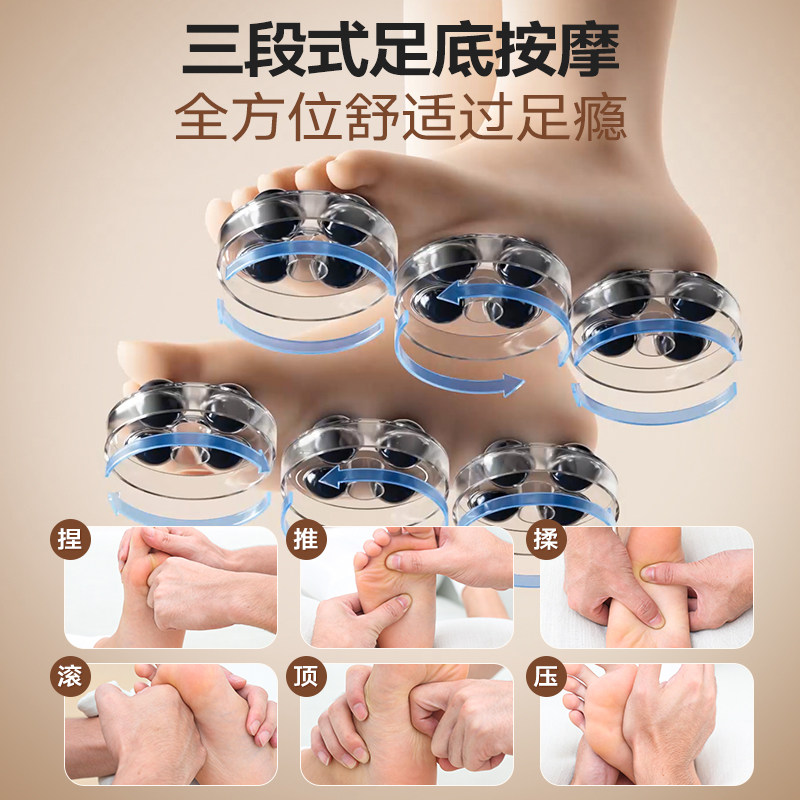 三段式足底按摩
全方位舒适过足瘾

捏

推

揉

滚

顶

压