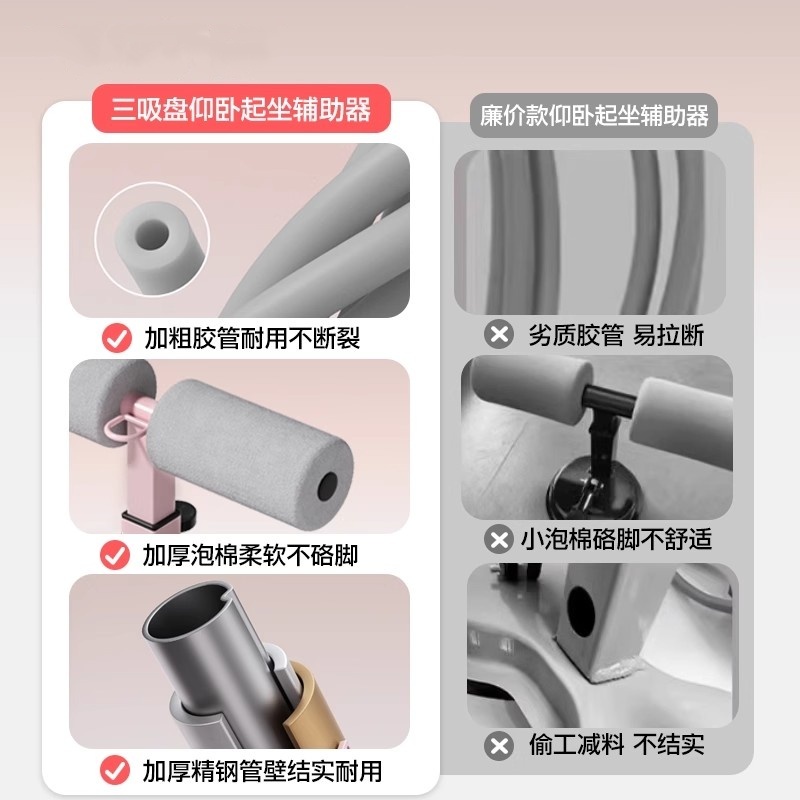 三吸盘仰卧起坐辅助器

加粗胶管耐用不断裂

加厚泡棉柔软不硌脚

加厚精钢管壁结实耐用

廉价款仰卧起坐辅助器

劣质胶管 易拉断

小泡棉硌脚不舒适

偷工减料 不结实