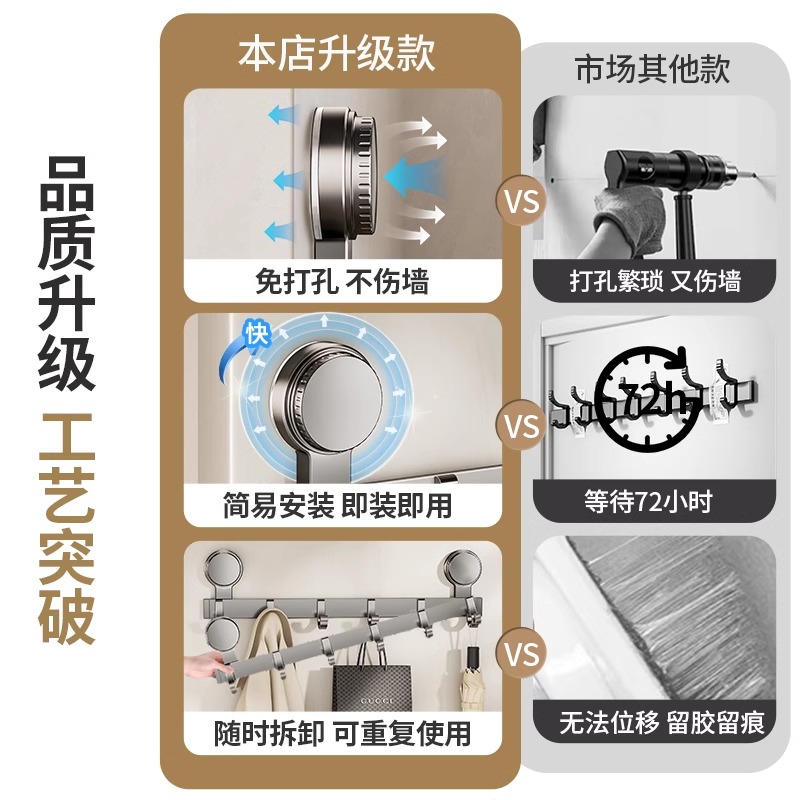 品质升级
工艺突破

本店升级款

免打孔 不伤墙

快

简易安装 即装即用

GUCCI

随时拆卸 可重复使用

VS

VS

VS

市场其他款

打孔繁琐 又伤墙

72h

等待72小时

无法位移 留胶留痕