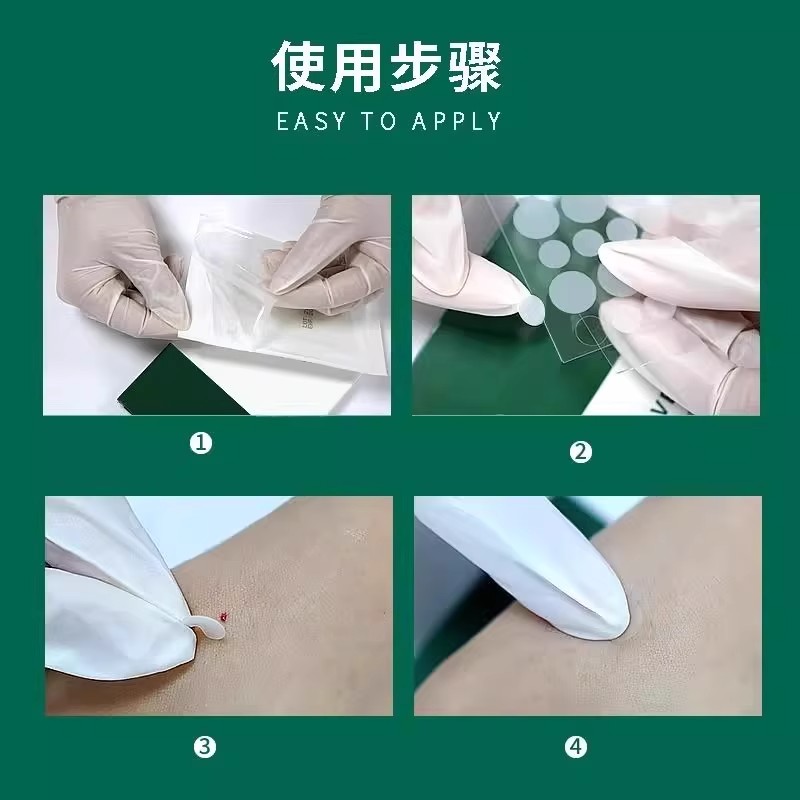 使用步骤
EASY TO APPLY

①

②

③

④