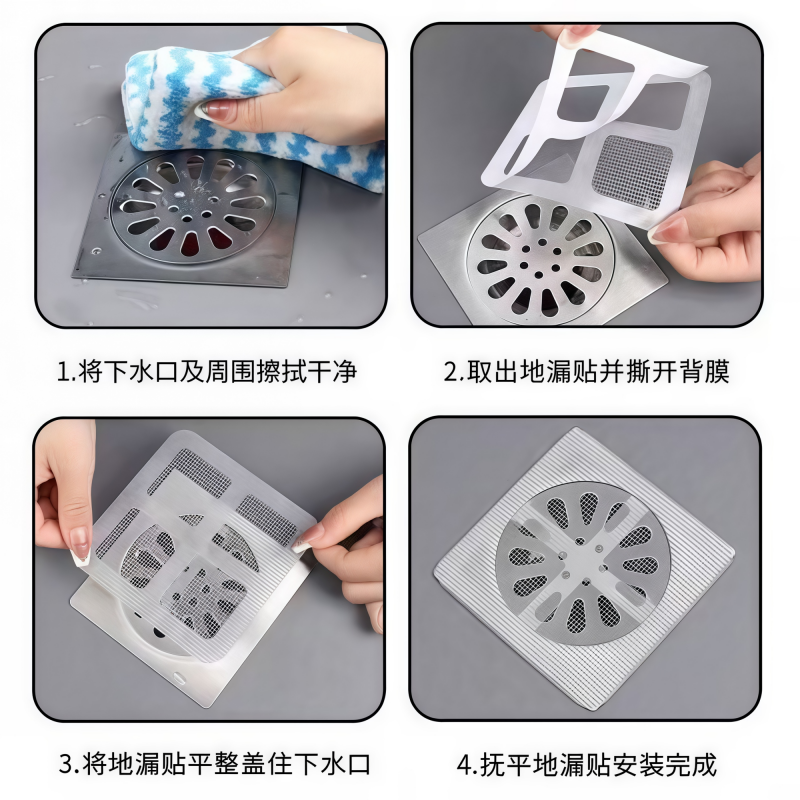 1.将下水口及周围擦拭干净

2.取出地漏贴并撕开背膜

3.将地漏贴平整盖住下水口

4.抚平地漏贴安装完成