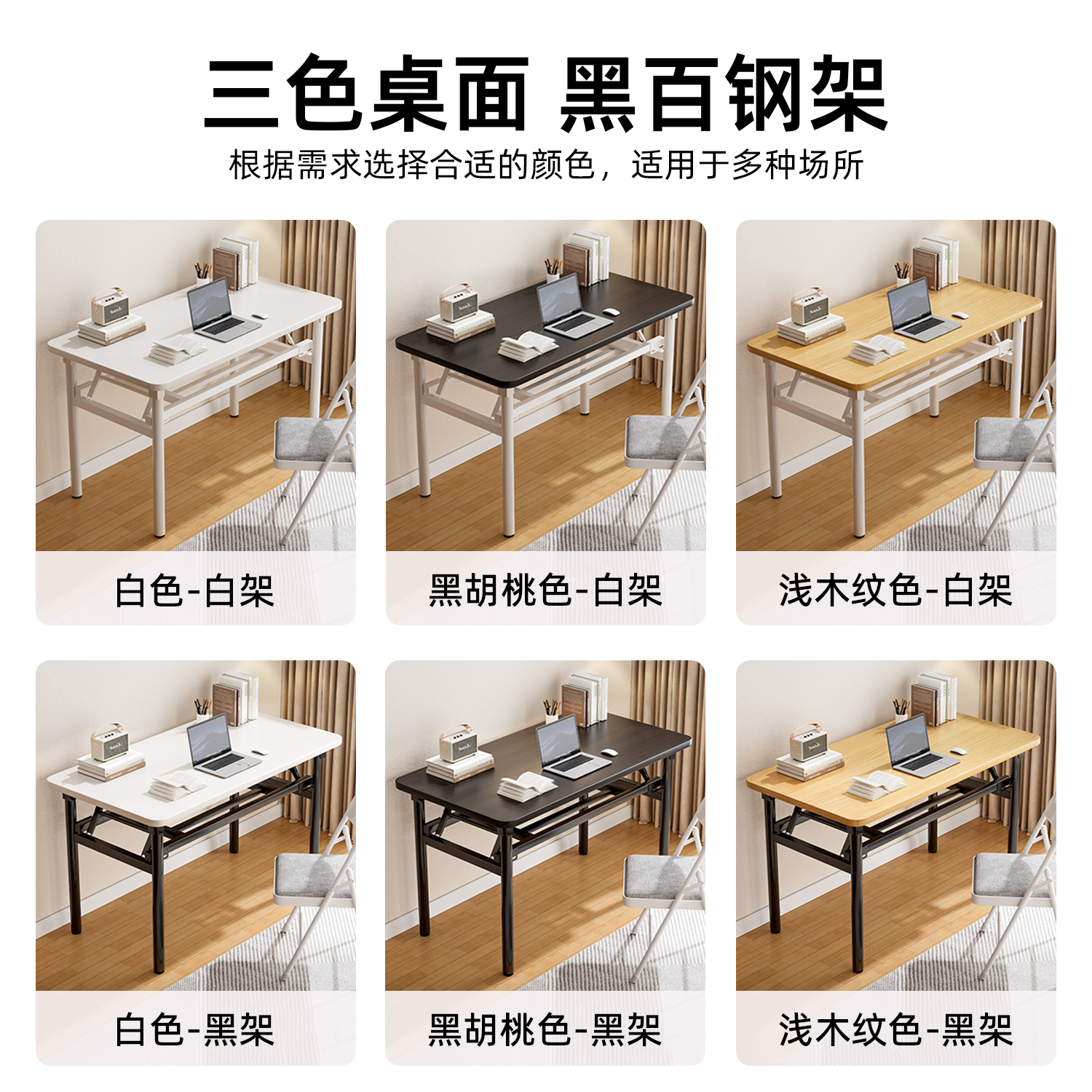 三色桌面 黑百钢架

根据需求选择合适的颜色，适用于多种场所

白色-白架

黑胡桃色-白架

浅木纹色-白架

白色-黑架

黑胡桃色-黑架

浅木纹色-黑架