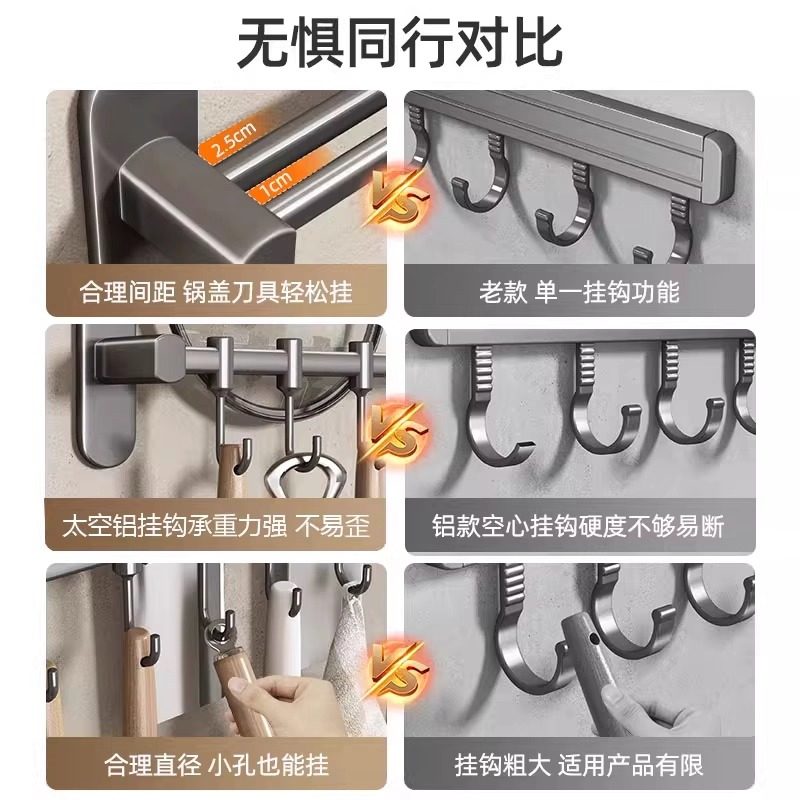 无惧同行对比

2.5cm
1cm
VS
合理间距 锅盖刀具轻松挂
老款 单一挂钩功能

VS
太空铝挂钩承重力强 不易歪
铝款空心挂钩硬度不够易断

VS
合理直径 小孔也能挂
挂钩粗大 适用产品有限