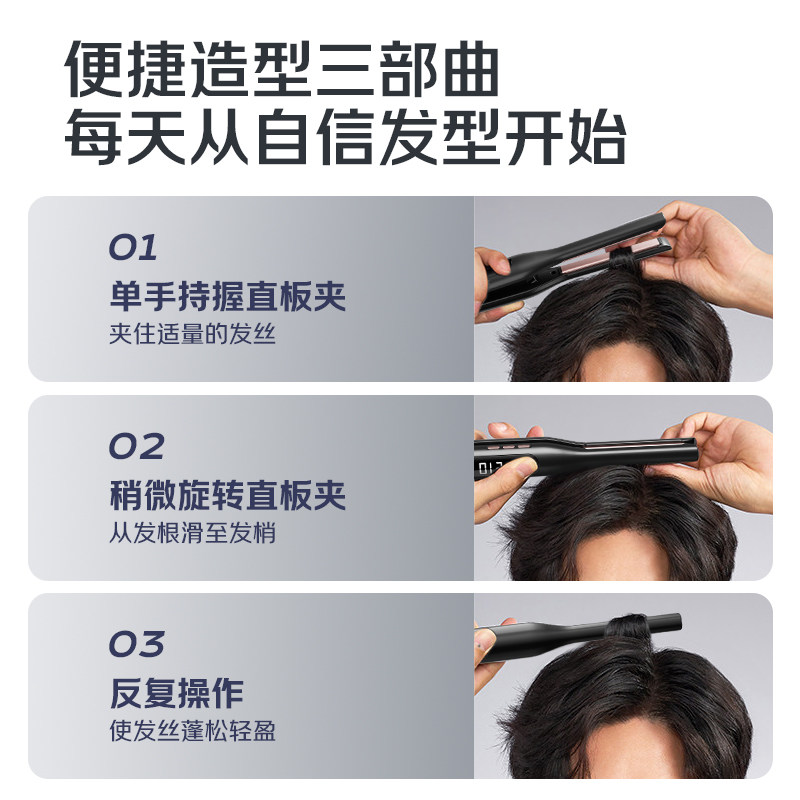 便捷造型三部曲
每天从自信发型开始

01
单手持握直板夹
夹住适量的发丝

02
稍微旋转直板夹
从发根滑至发梢

03
反复操作
使发丝蓬松轻盈